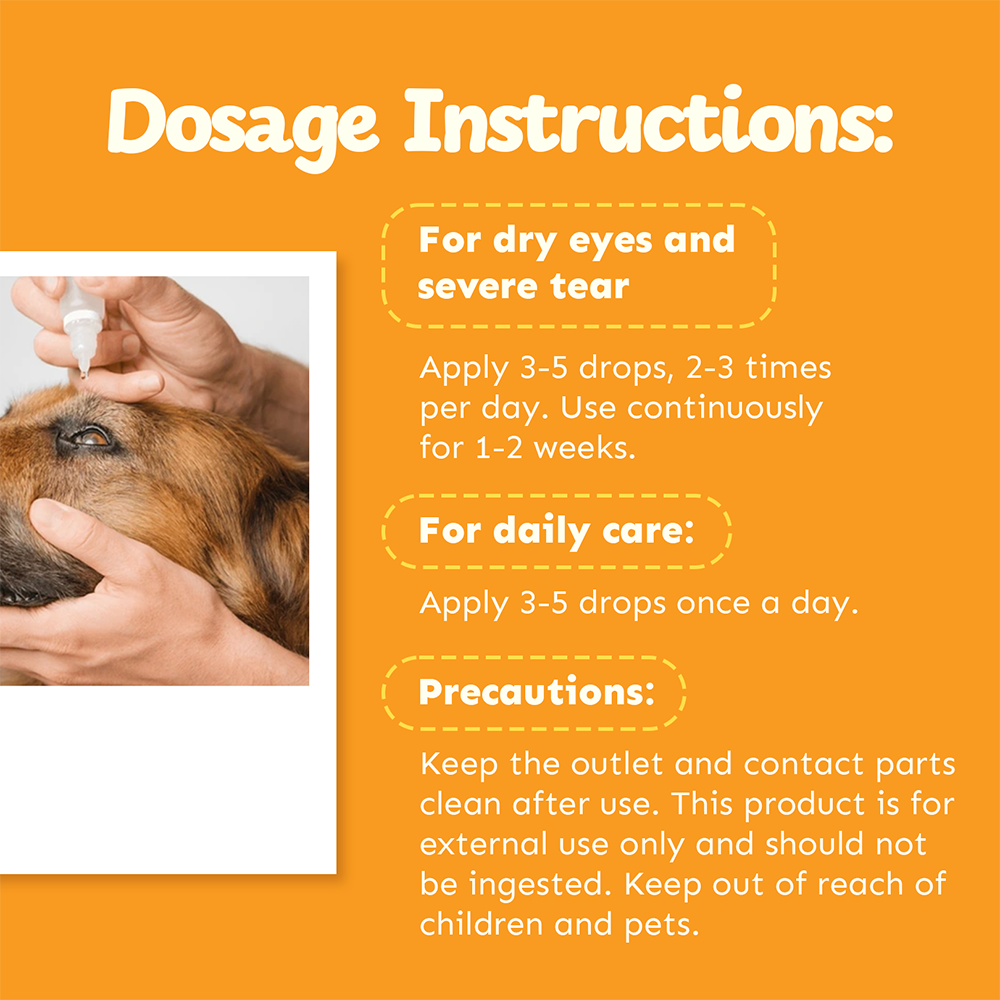 Dosage Instructions:

For dry eyes and severe tear

Apply 3-5 drops, 2-3 times per day. Use continuously for 1-2 weeks.

For daily care:

Apply 3-5 drops once a day.

Precautions:

Keep the outlet and contact parts clean after use. This product is for external use only and should not be ingested. Keep out of reach of children and pets.