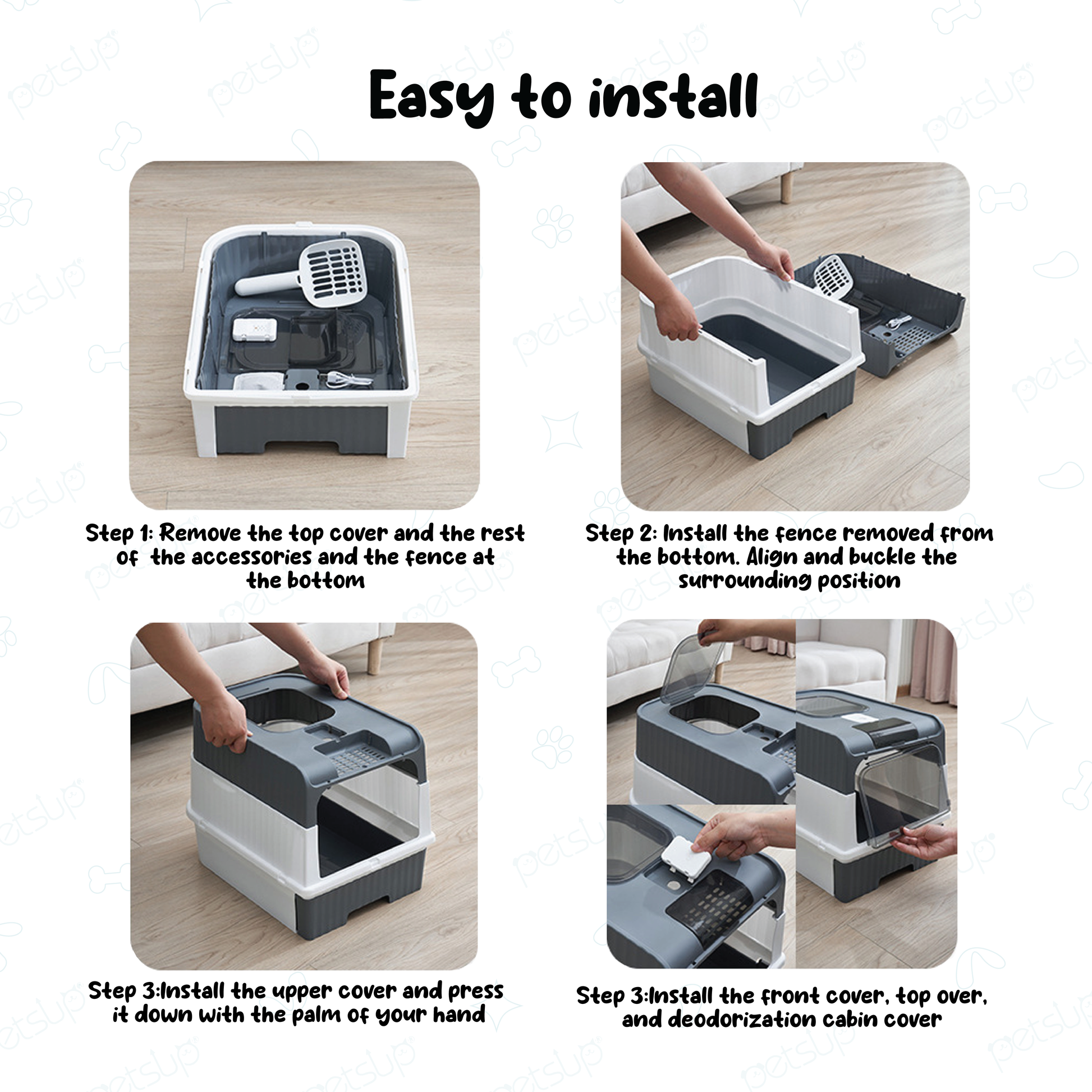 Easy to install

Step 1: Remove the top cover and the rest of the accessories and the fence at the bottom

Step 2: Install the fence removed from the bottom. Align and buckle the surrounding position

Step 3:Install the upper cover and press it down with the palm of your hand

Step 3:Install the front cover, top over, and deodorization cabin cover

petsup