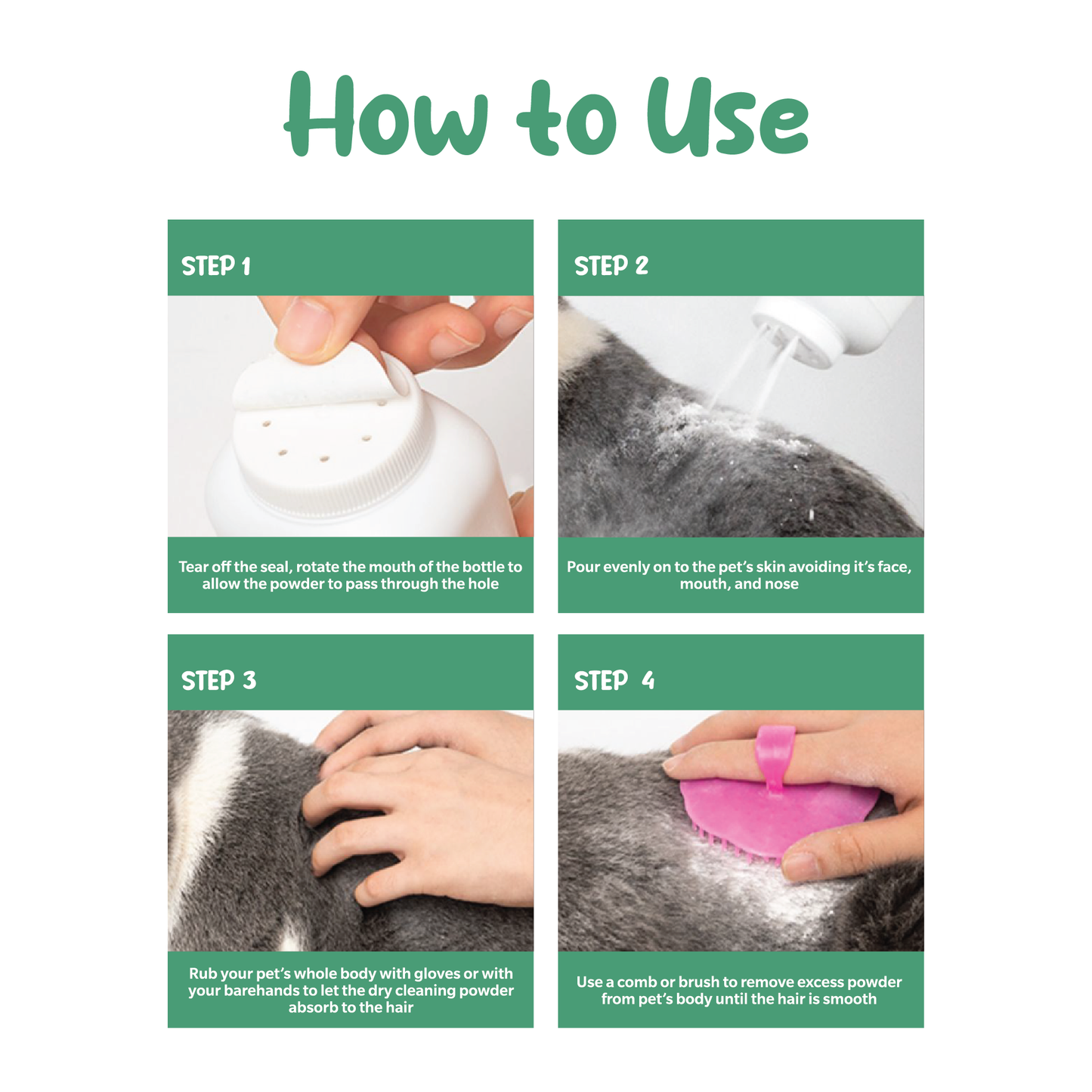 How to Use

STEP 1

Tear off the seal, rotate the mouth of the bottle to allow the powder to pass through the hole

STEP 2

Pour evenly on to the pet's skin avoiding it's face, mouth, and nose

STEP 3

Rub your pet's whole body with gloves or with your barehands to let the dry cleaning powder absorb to the hair

STEP 4

Use a comb or brush to remove excess powder from pet's body until the hair is smooth