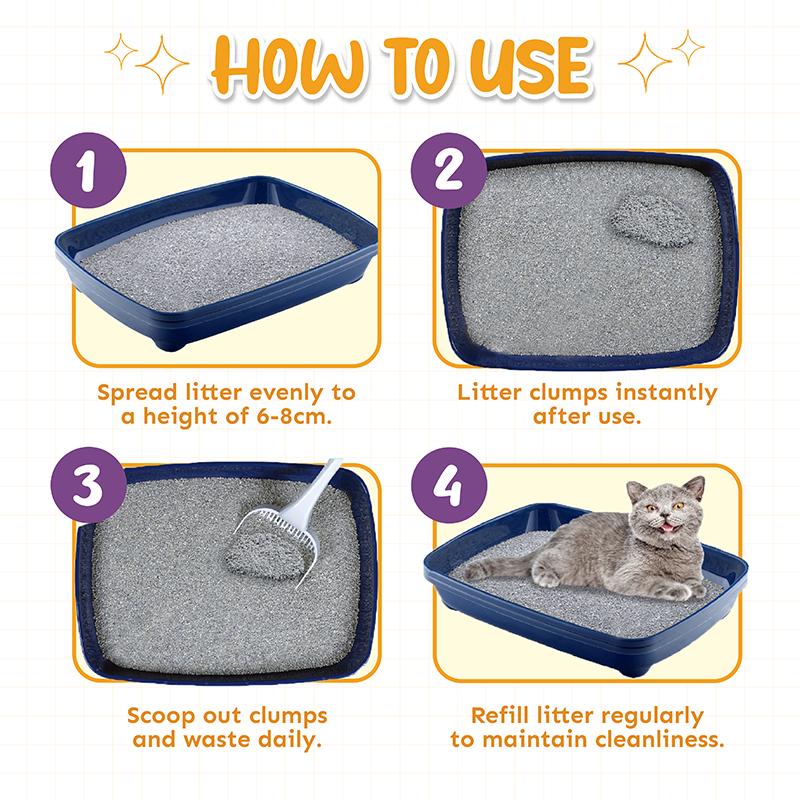 HOW TO USE

1

Spread litter evenly to a height of 6-8cm.

2

Litter clumps instantly after use.

3

Scoop out clumps and waste daily.

4

Refill litter regularly to maintain cleanliness.